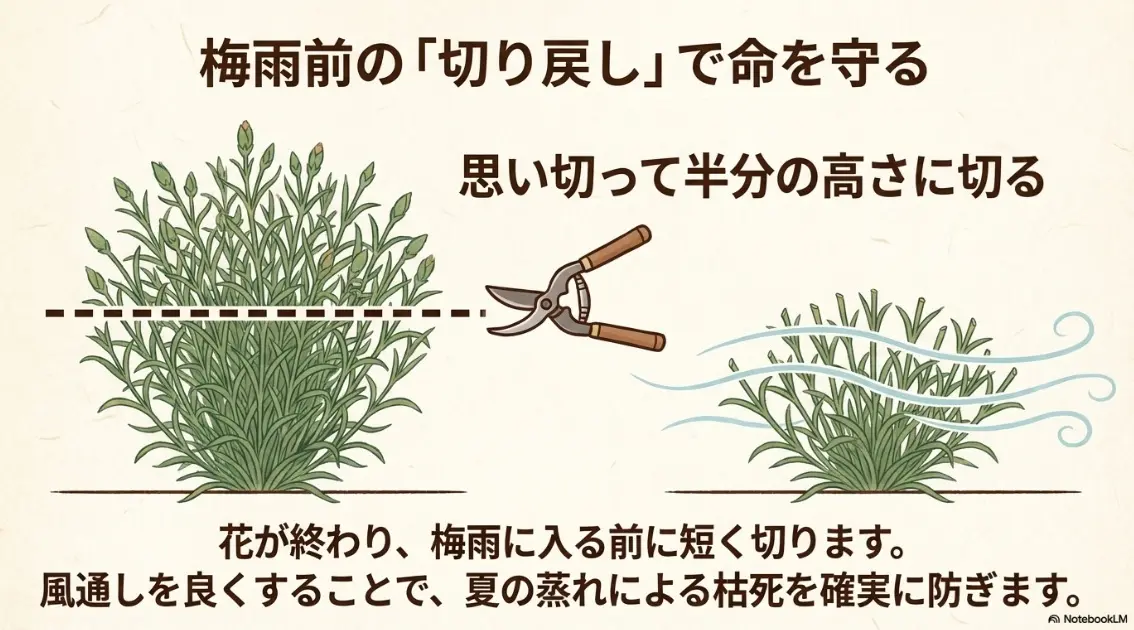 梅雨前の「切り戻し」で命を守る

思い切って半分の高さに切る

花が終わり、梅雨に入る前に短く切ります。
風通しを良くすることで、夏の蒸れによる枯死を確実に防ぎます。

NotebookLM