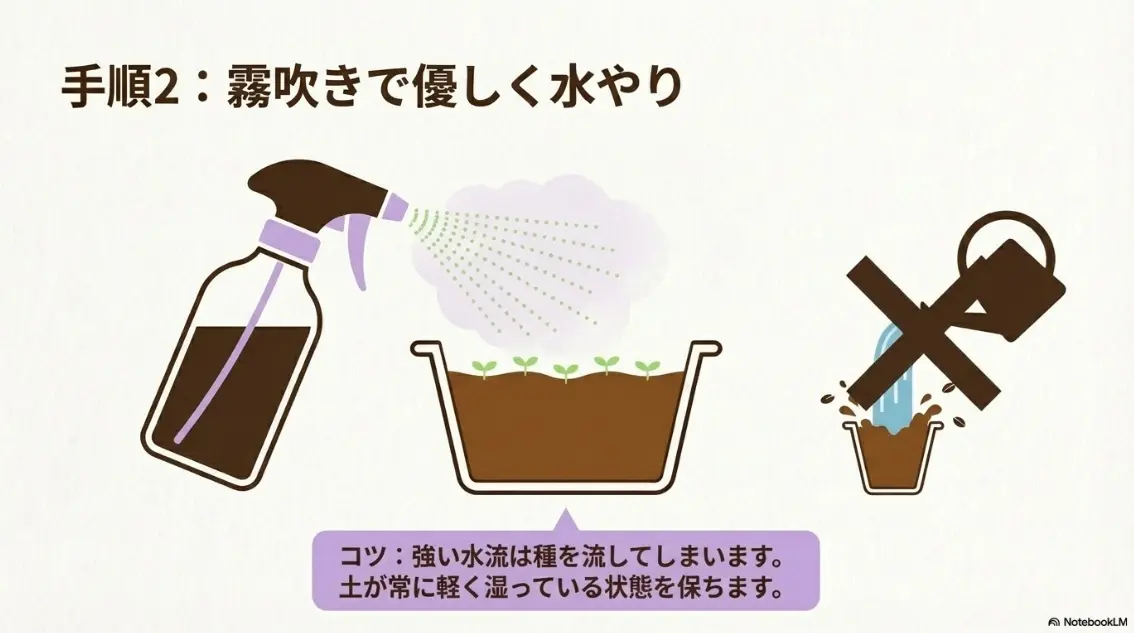 手順2：霧吹きで優しく水やり

コツ：強い水流は種を流してしまいます。
土が常に軽く湿っている状態を保ちます。

NotebookLM